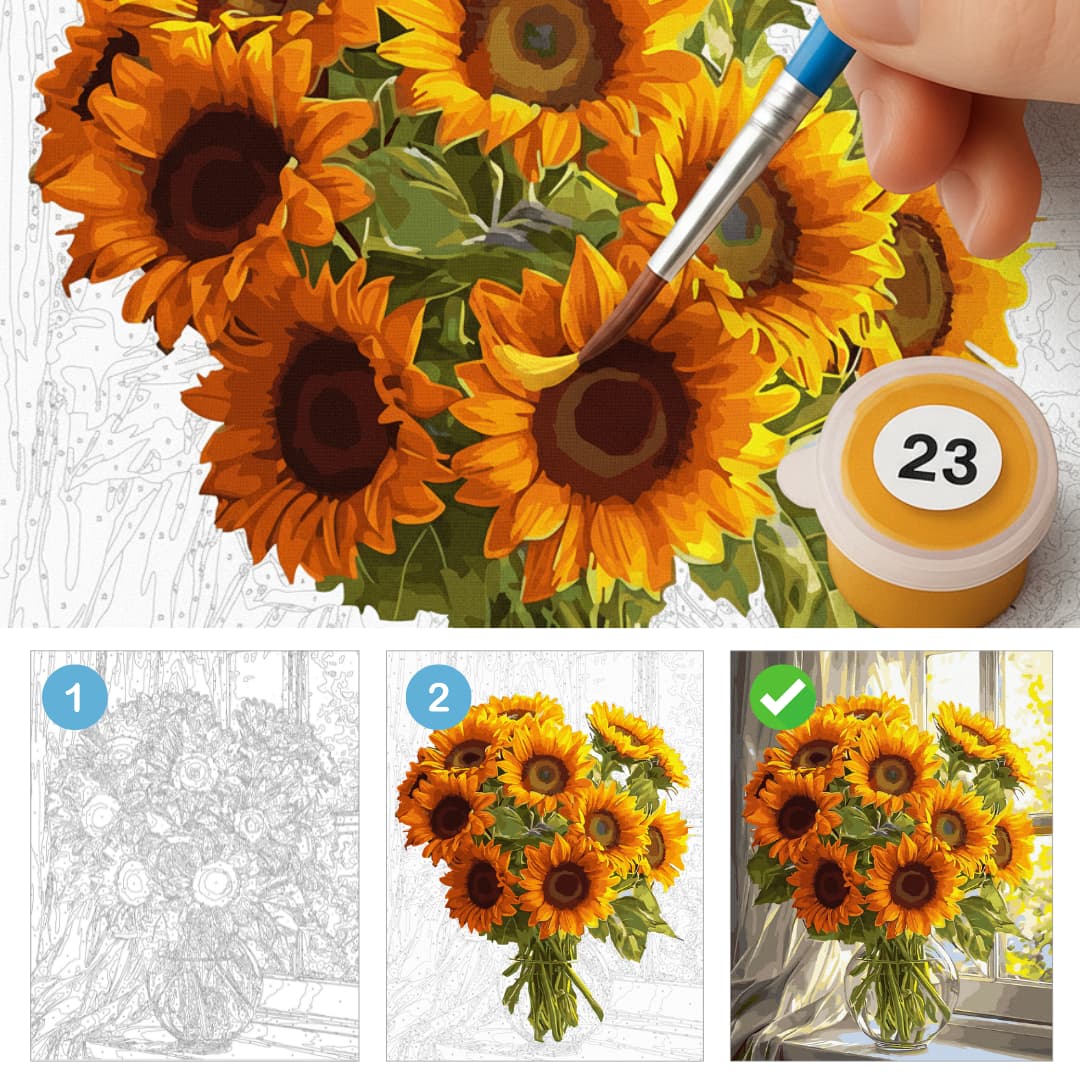 23

1

2